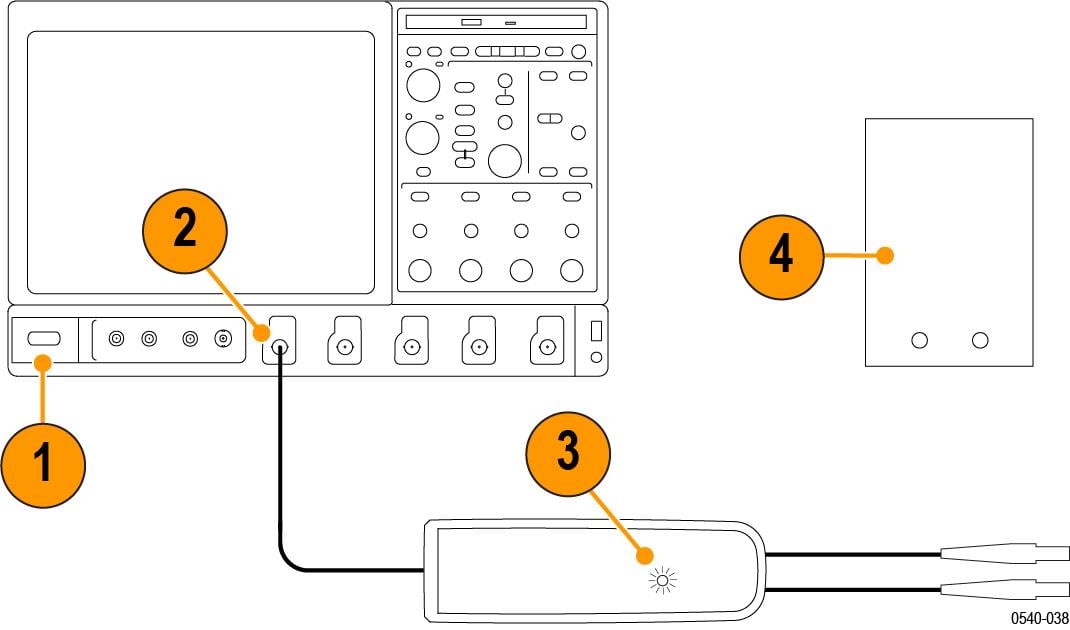 2

4

1

3

0540-038