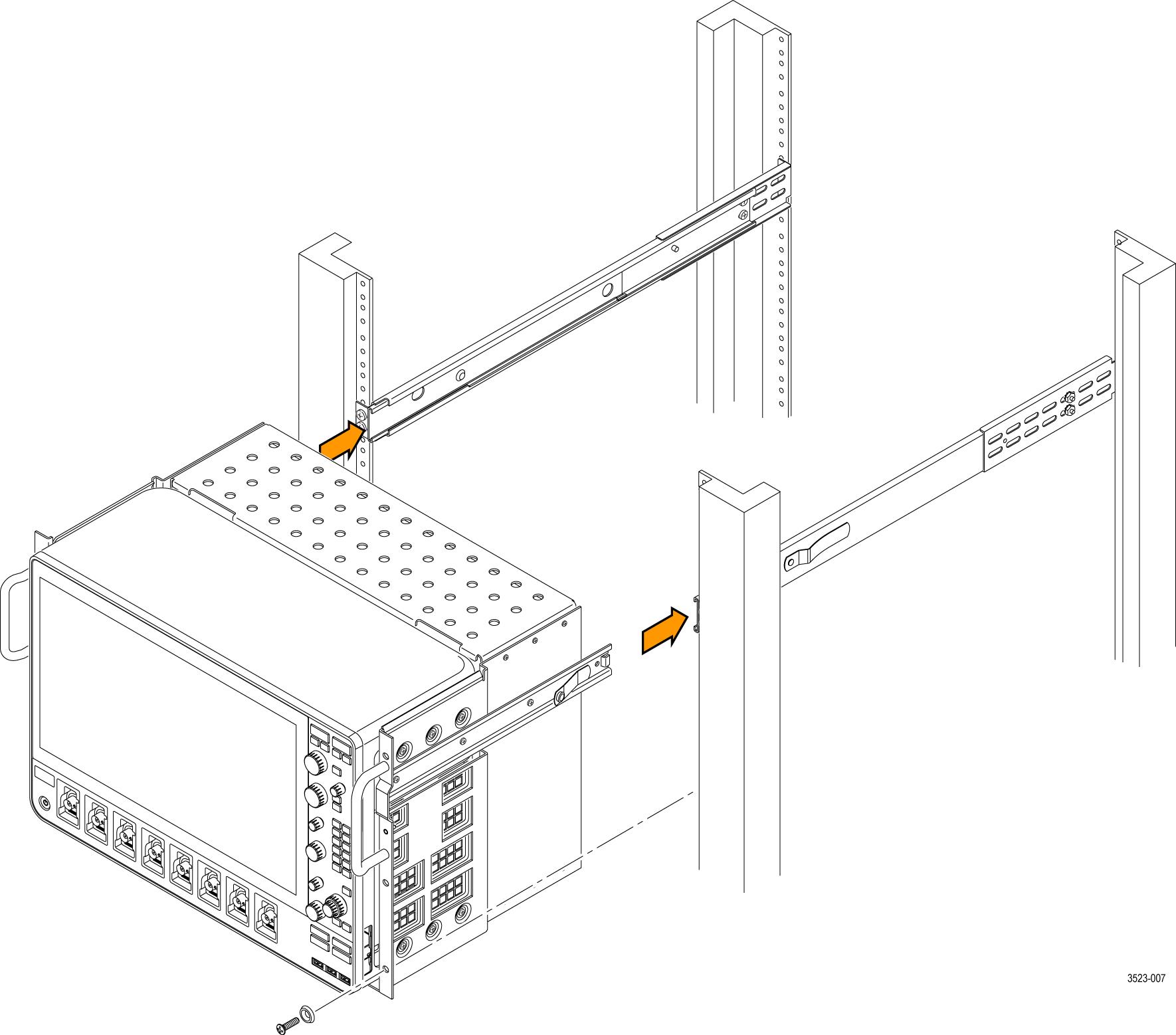 3523-007