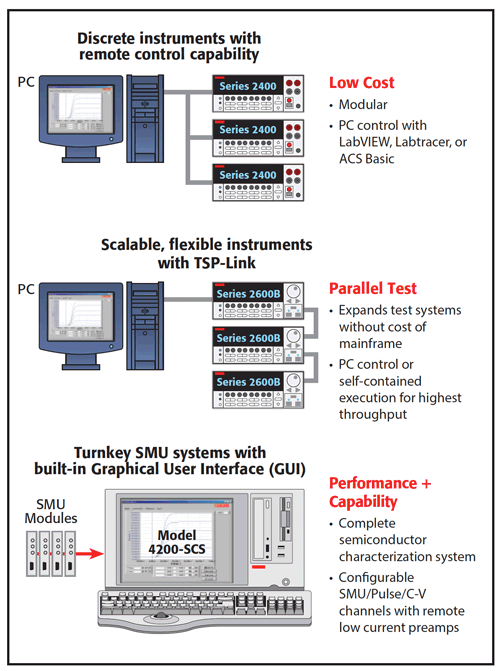 Discrete instruments with remote control capability

PC

Series 2400

Series 2400

Series 2400

Low Cost

• Modular

• PC control with LabVIEW, Labtracer, or ACS Basic

Scalable, flexible instruments with TSP-Link

PC

Series 2600B

Series 2600B

Series 2600B

Parallel Test

• Expands test systems without cost of mainframe

• PC control or self-contained execution for highest throughput

Turnkey SMU systems with built-in Graphical User Interface (GUI)

SMU Modules

Model 4200-SCS

Performance + Capability

• Complete semiconductor characterization system

• Configurable SMU/Pulse/C-V channels with remote low current preamps